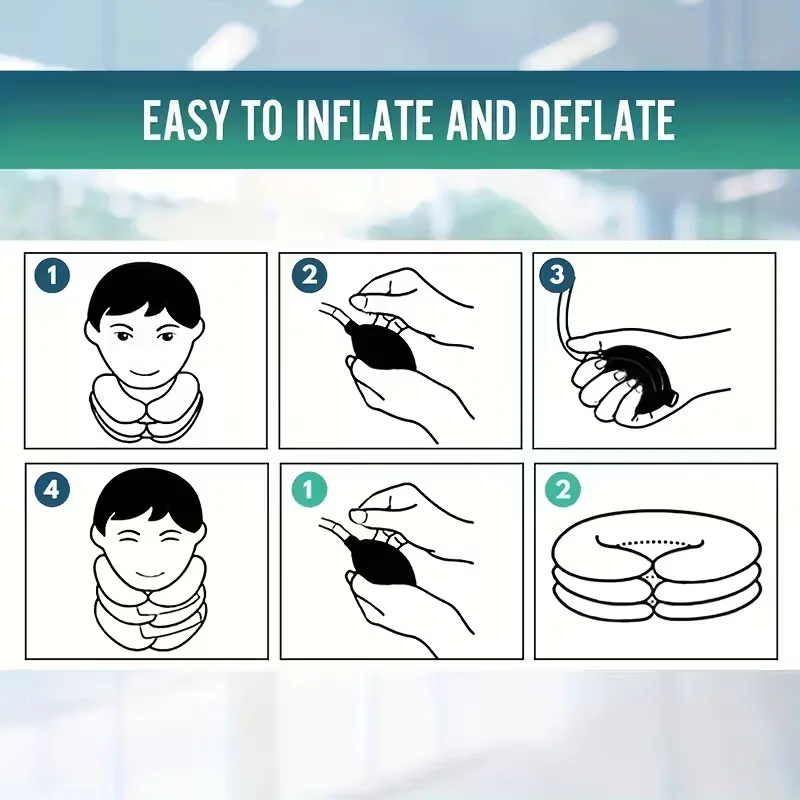 EASY TO INFLATE AND DEFLATE

1

2

3

4

1

2