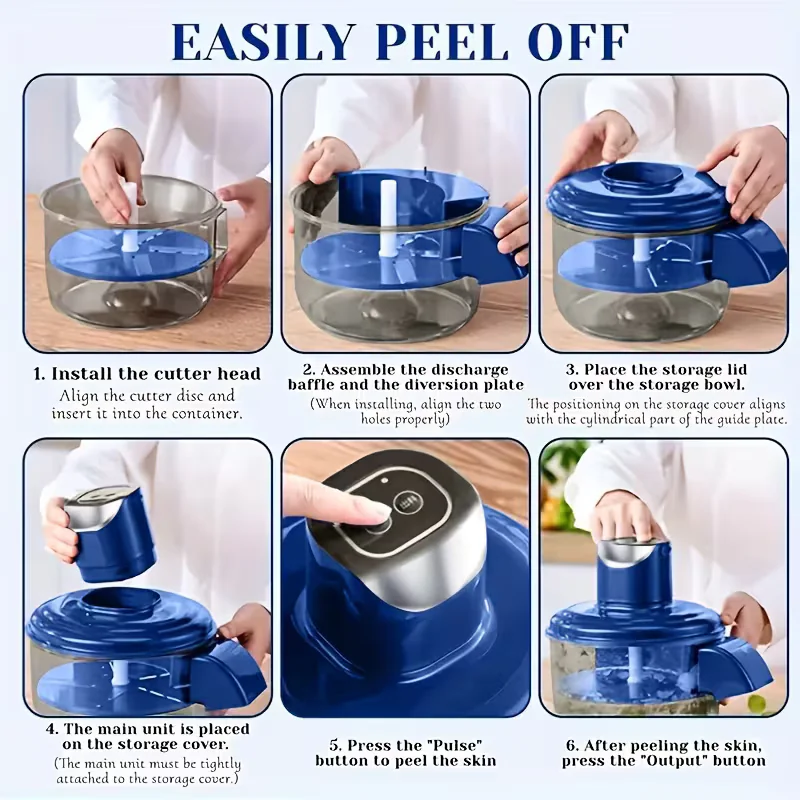 EASILY PEEL OFF

1. Install the cutter head
Align the cutter disc and insert it into the container.

2. Assemble the discharge baffle and the diversion plate
(When installing, align the two holes properly)

3. Place the storage lid over the storage bowl.
The positioning on the storage cover aligns with the cylindrical part of the guide plate.

4. The main unit is placed on the storage cover.
(The main unit must be tightly attached to the storage cover.)

5. Press the "Pulse" button to peel the skin

6. After peeling the skin, press the "Output" button