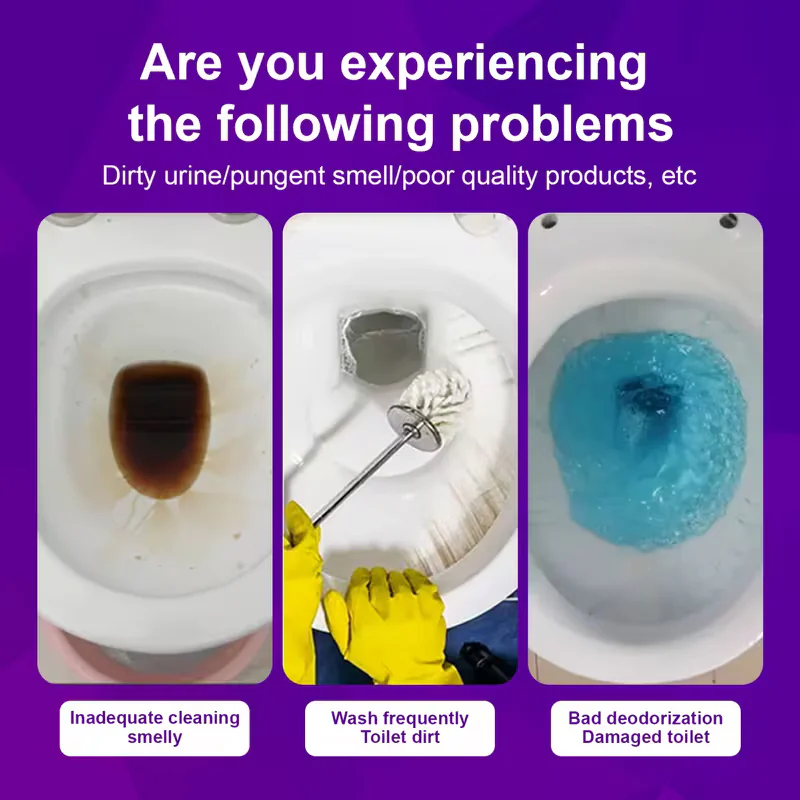 Are you experiencing the following problems

Dirty urine/pungent smell/poor quality products, etc

Inadequate cleaning smelly

Wash frequently Toilet dirt

Bad deodorization Damaged toilet