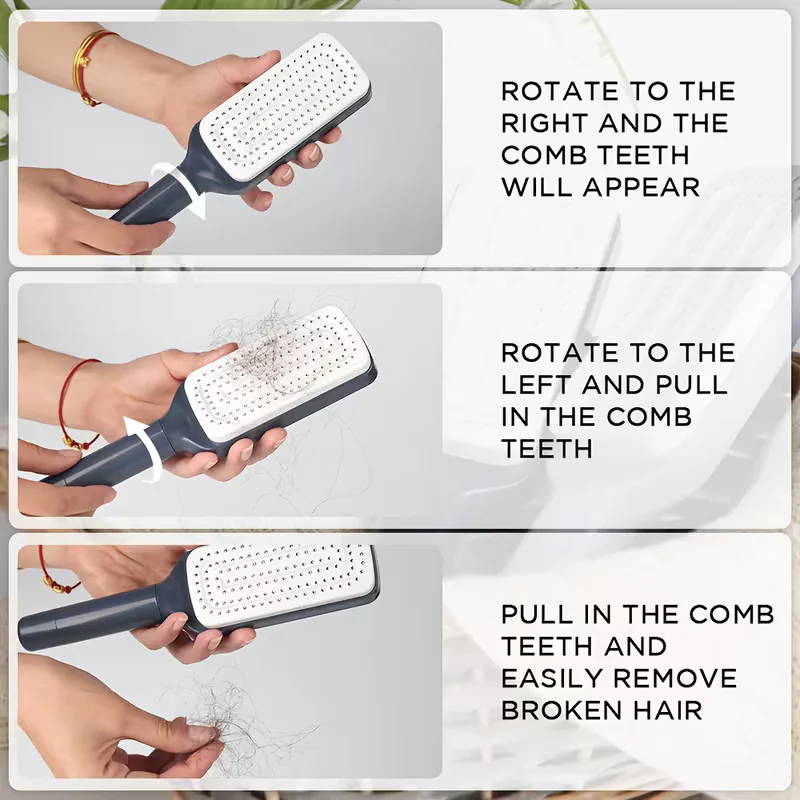 ROTATE TO THE RIGHT AND THE COMB TEETH WILL APPEAR

ROTATE TO THE LEFT AND PULL IN THE COMB TEETH

PULL IN THE COMB TEETH AND EASILY REMOVE BROKEN HAIR